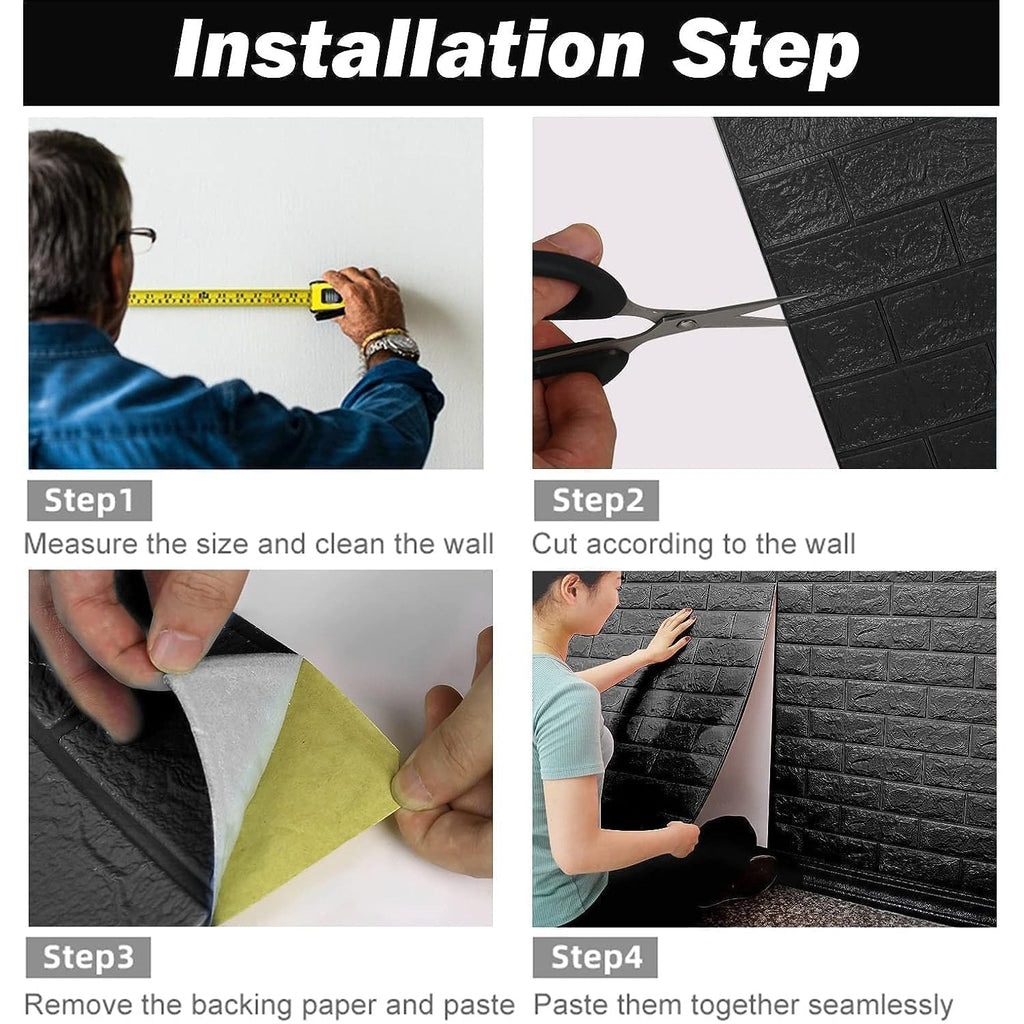 Installation Step

Step1

Measure the size and clean the wall

Step2

Cut according to the wall

Step3

Remove the backing paper and paste

Step4

Paste them together seamlessly